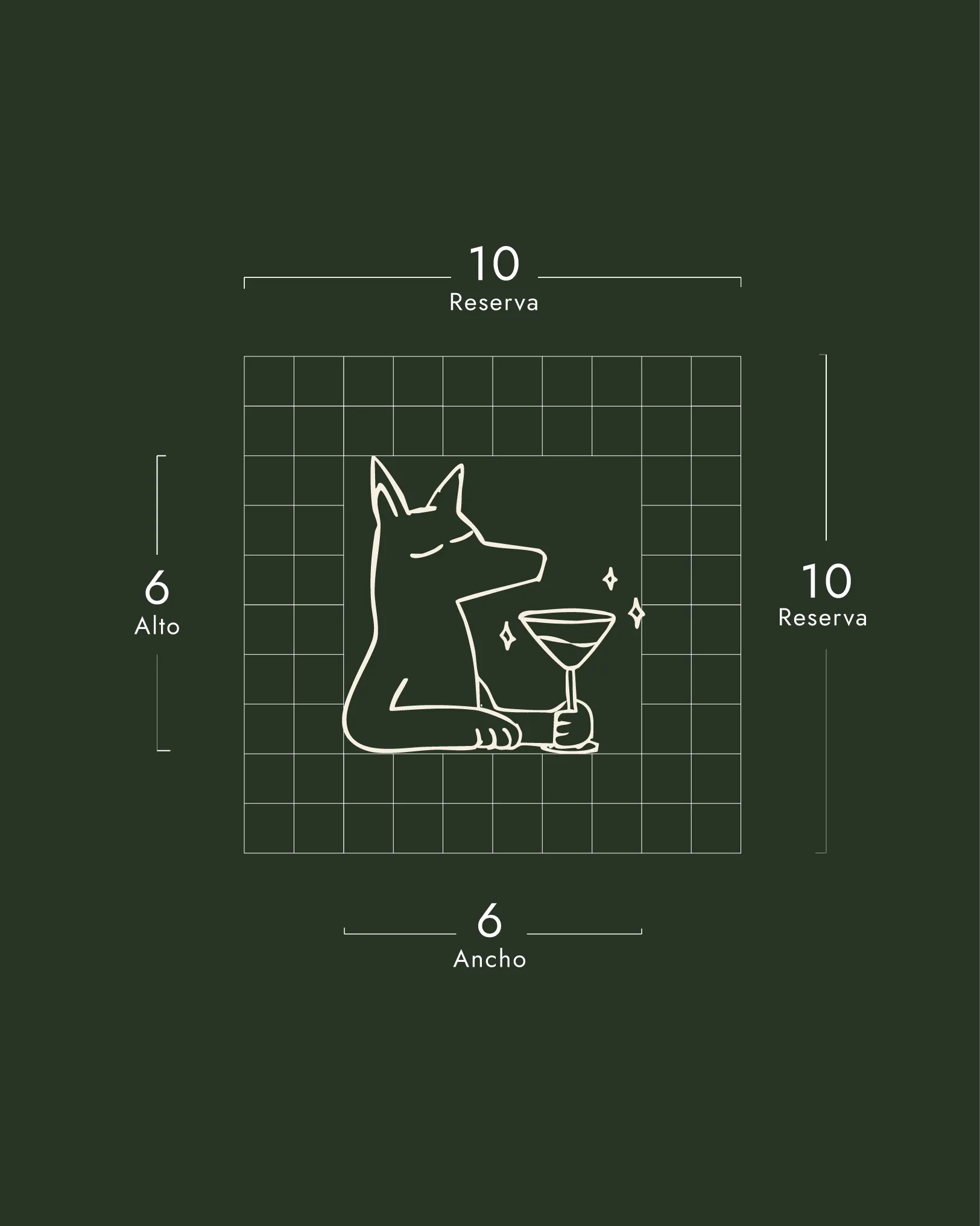 10
Reserva

6
Alto

10
Reserva

6
Ancho